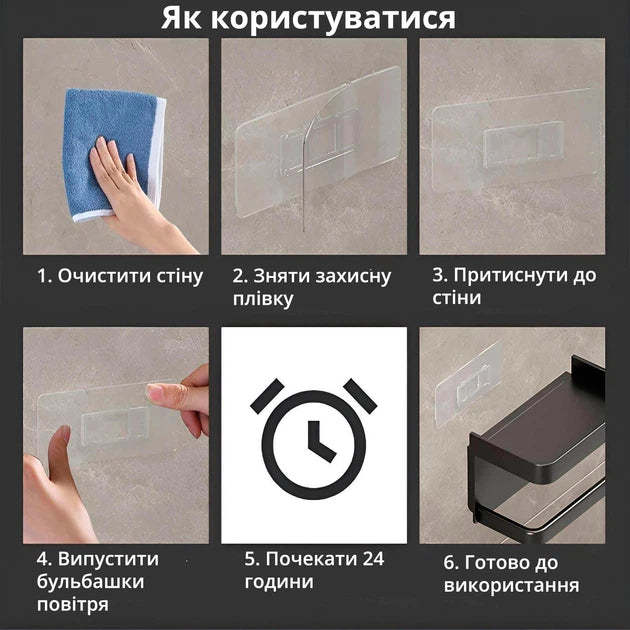 Як користуватися

1. Очистити стіну

2. Зняти захисну плівку

3. Притиснути до стіни

4. Випустити бульбашки повітря

5. Почекати 24 години

6. Готово до використання