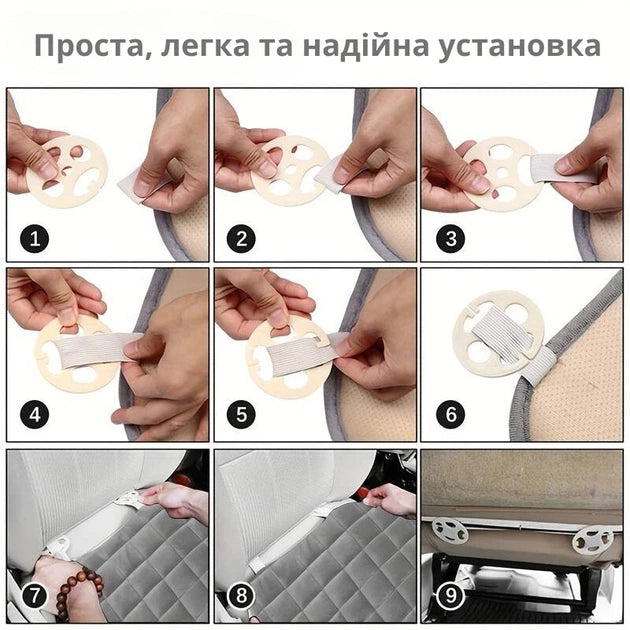 Проста, легка та надійна установка

1

2

3

4

5

6

7

8

9